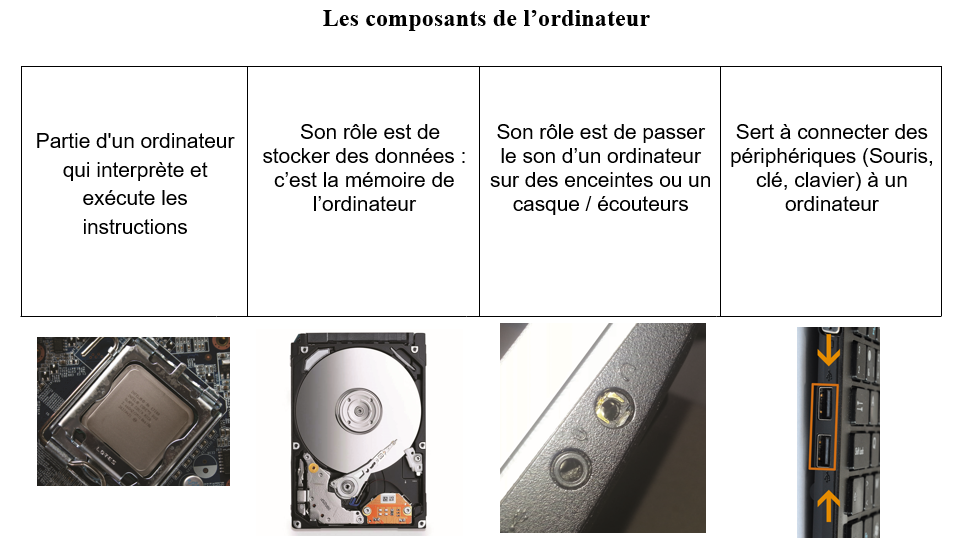 Les composants de l’ordinateur

| Partie d'un ordinateur qui interprète et exécute les instructions | Son rôle est de stocker des données : c’est la mémoire de l’ordinateur | Son rôle est de passer le son d’un ordinateur sur des enceintes ou un casque / écouteurs | Sert à connecter des périphériques (Souris, clé, clavier) à un ordinateur |
|---|---|---|---|